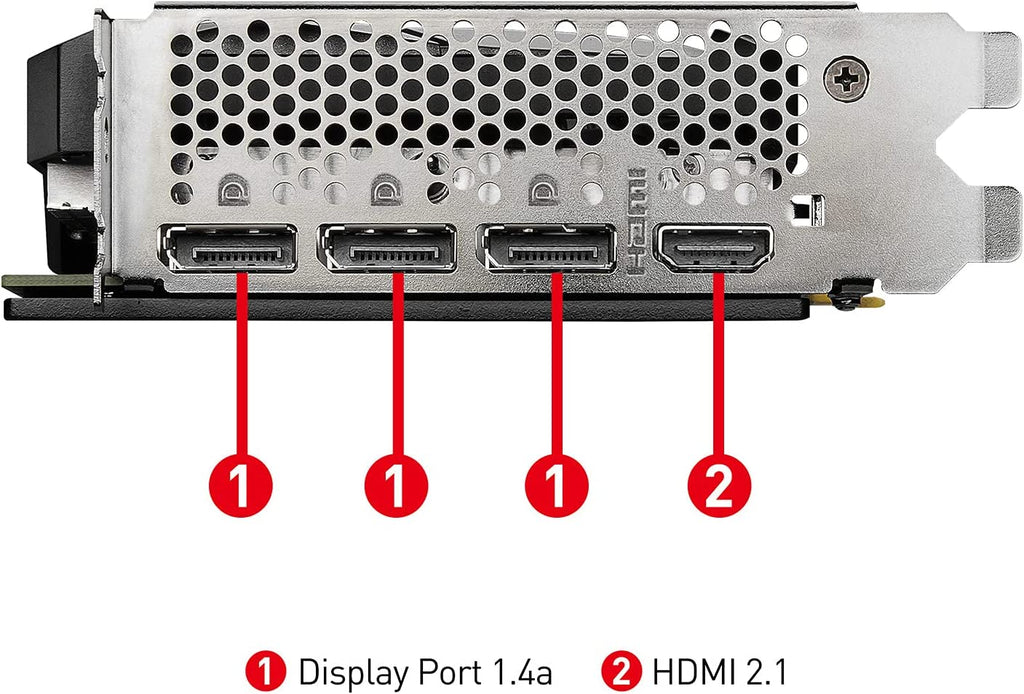 HDMI

1 1 1 2

1 Display Port 1.4a 2 HDMI 2.1